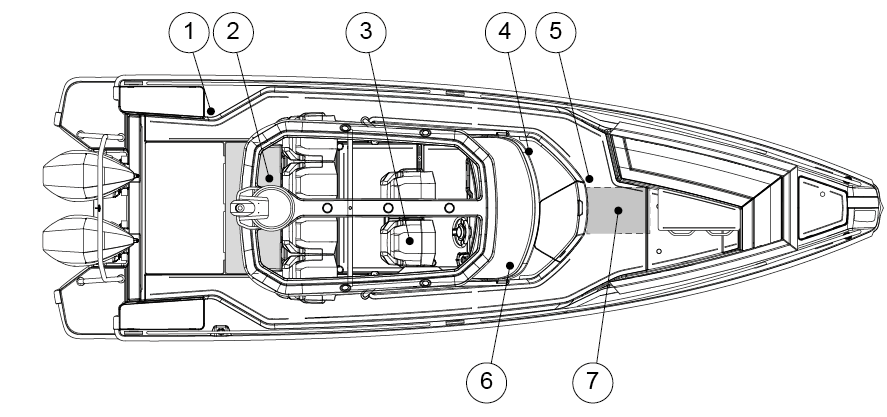 1 2 3 4 5

6 7